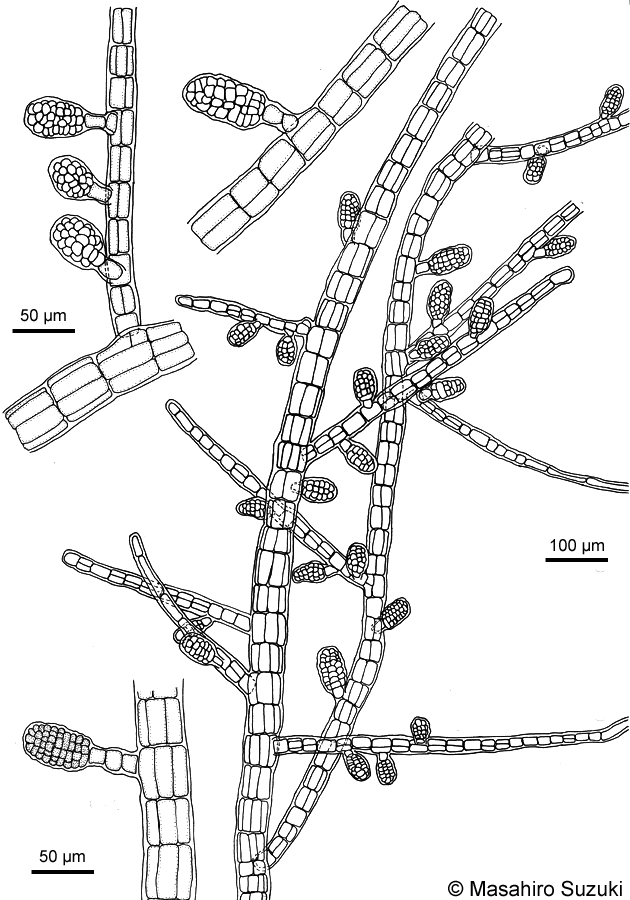 50 µm

100 µm

50 µm

© Masahiro Suzuki